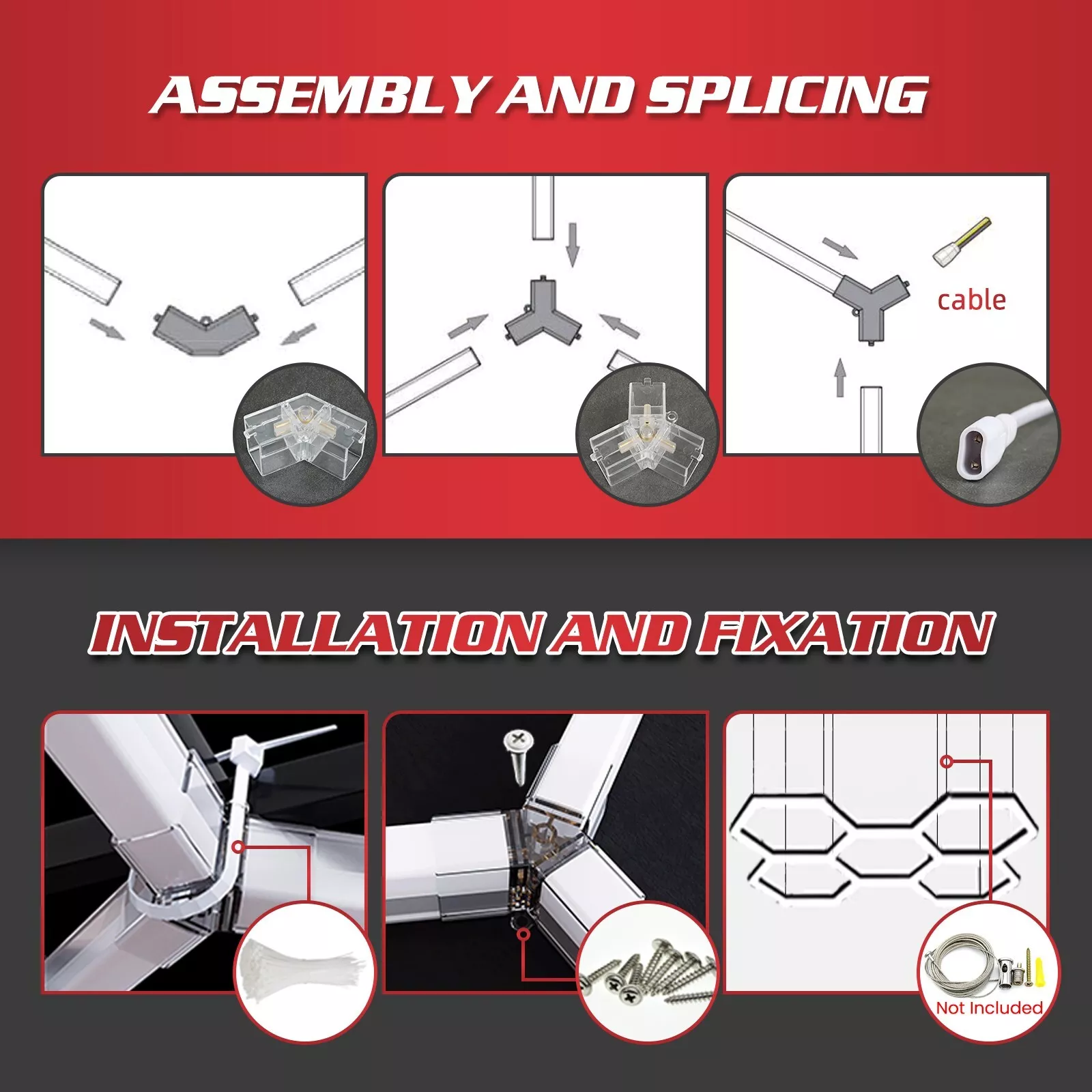 ASSEMBLY AND SPLICING

cable

INSTALLATION AND FIXATION

Not Included